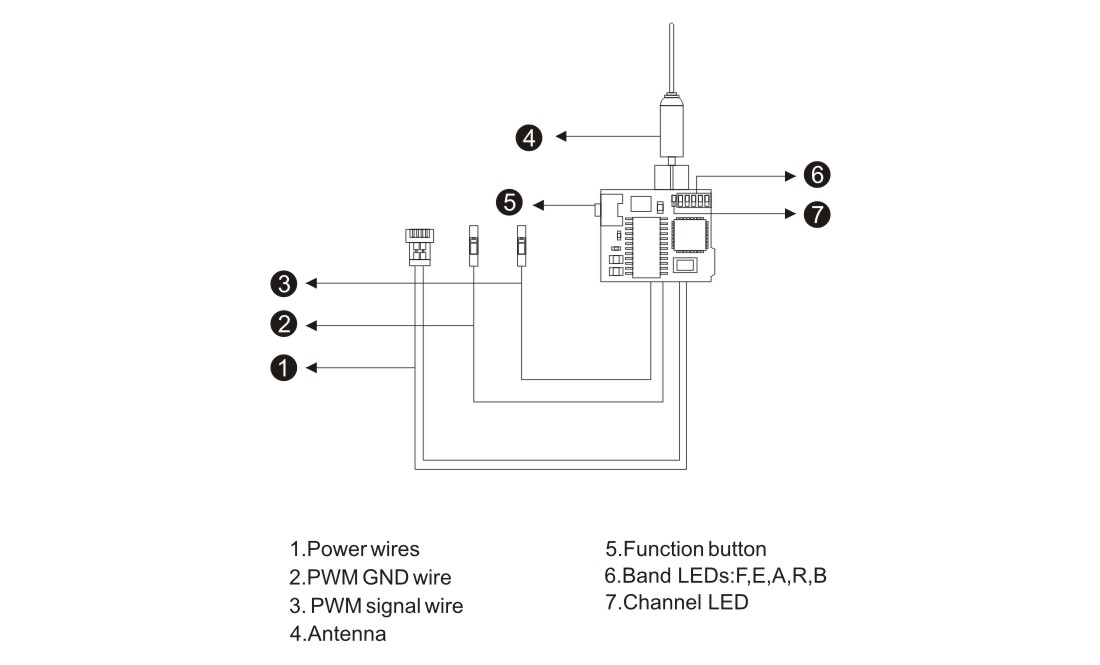 4

6

5

7

3

2

1

1.Power wires
2.PWM GND wire
3. PWM signal wire
4.Antenna

5.Function button
6.Band LEDs:F,E,A,R,B
7.Channel LED